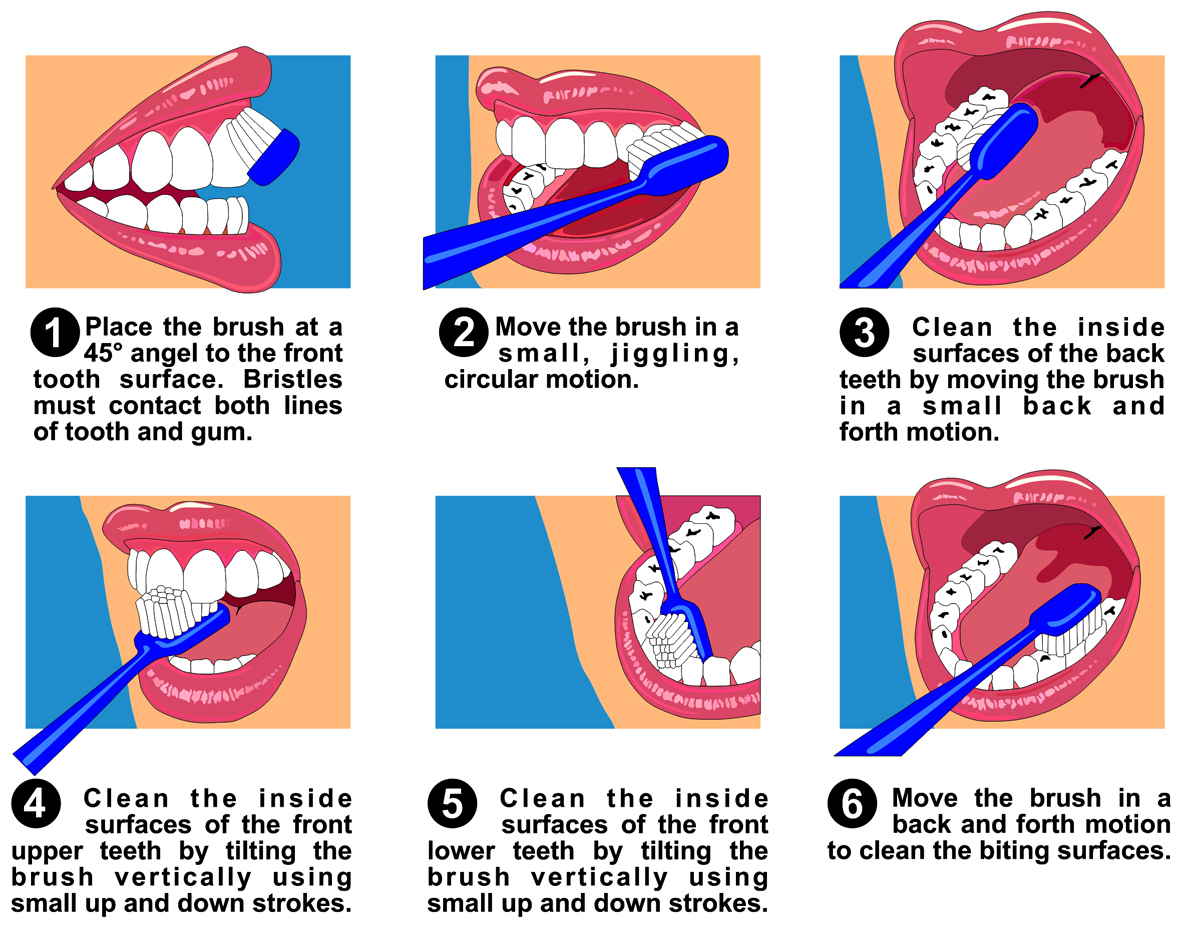 1 Place the brush at a 45° angel to the front tooth surface. Bristles must contact both lines of tooth and gum.

2 Move the brush in a small, jiggling, circular motion.

3 Clean the inside surfaces of the back teeth by moving the brush in a small back and forth motion.

4 Clean the inside surfaces of the front upper teeth by tilting the brush vertically using small up and down strokes.

5 Clean the inside surfaces of the front lower teeth by tilting the brush vertically using small up and down strokes.

6 Move the brush in a back and forth motion to clean the biting surfaces.